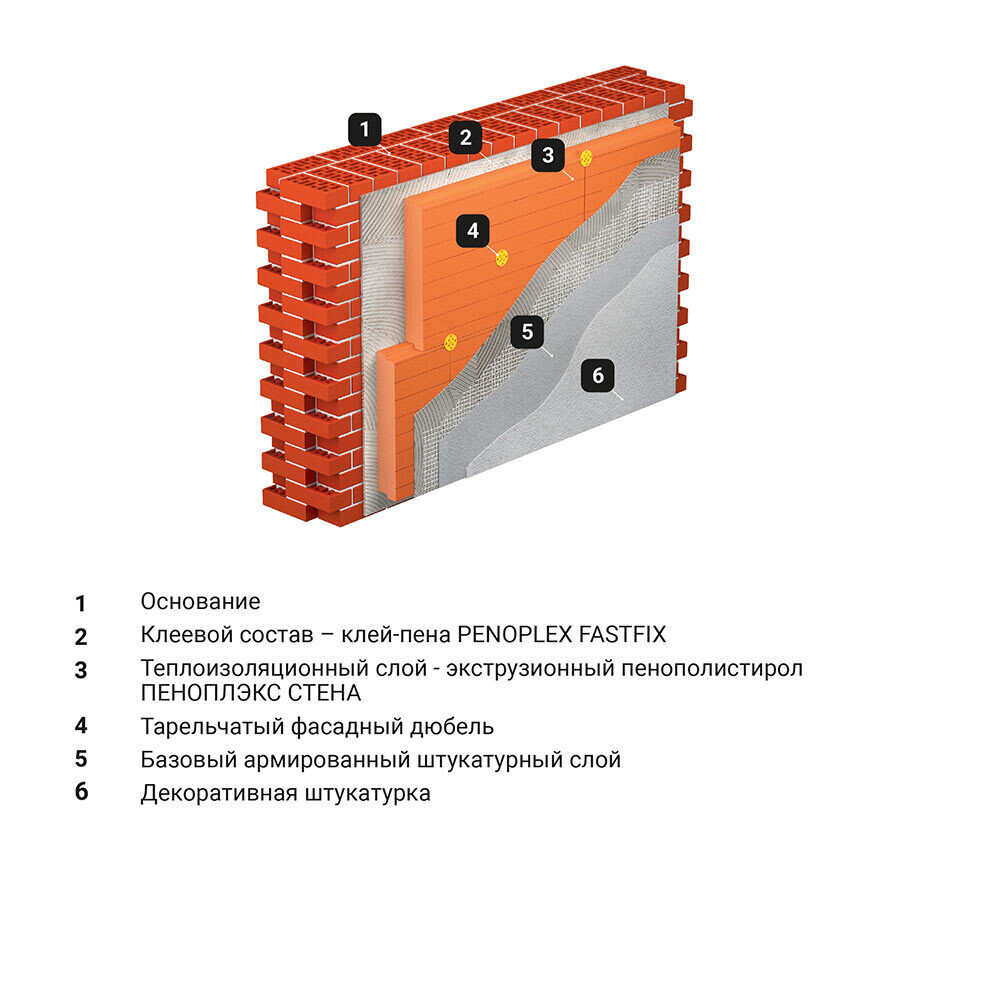 1
2
3
4
5
6

1 Основание
2 Клеевой состав – клей-пена PENOPLEX FASTFIX
3 Теплоизоляционный слой - экструзионный пенополистирол ПЕНОПЛЭКС СТЕНА
4 Тарельчатый фасадный дюбель
5 Базовый армированный штукатурный слой
6 Декоративная штукатурка