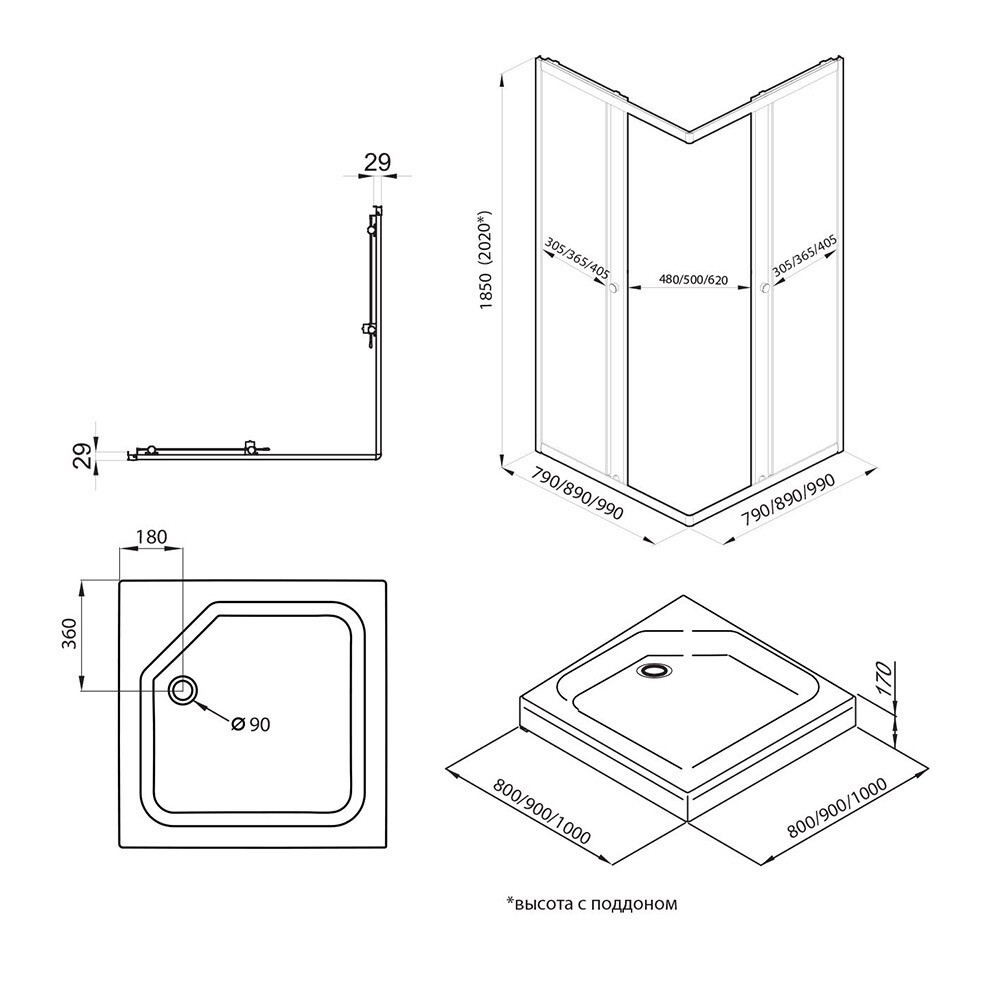 29

29

1850 (2020*)

305/365/405

480/500/620

305/365/405

790/890/990

790/890/990

180

360

Ø 90

170

800/900/1000

800/900/1000

*высота с поддоном